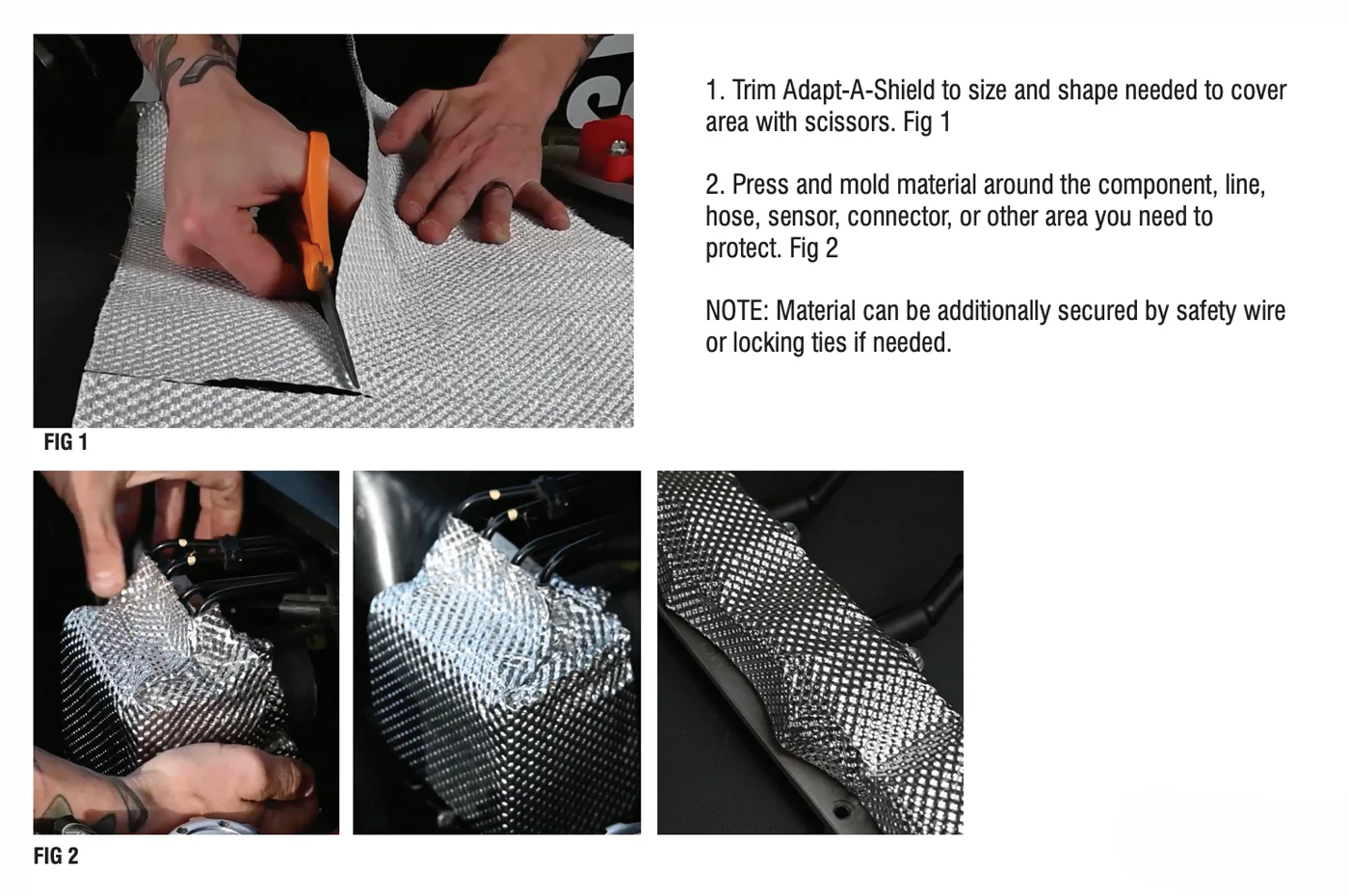 FIG 1

1. Trim Adapt-A-Shield to size and shape needed to cover area with scissors. Fig 1

2. Press and mold material around the component, line, hose, sensor, connector, or other area you need to protect. Fig 2

NOTE: Material can be additionally secured by safety wire or locking ties if needed.

FIG 2